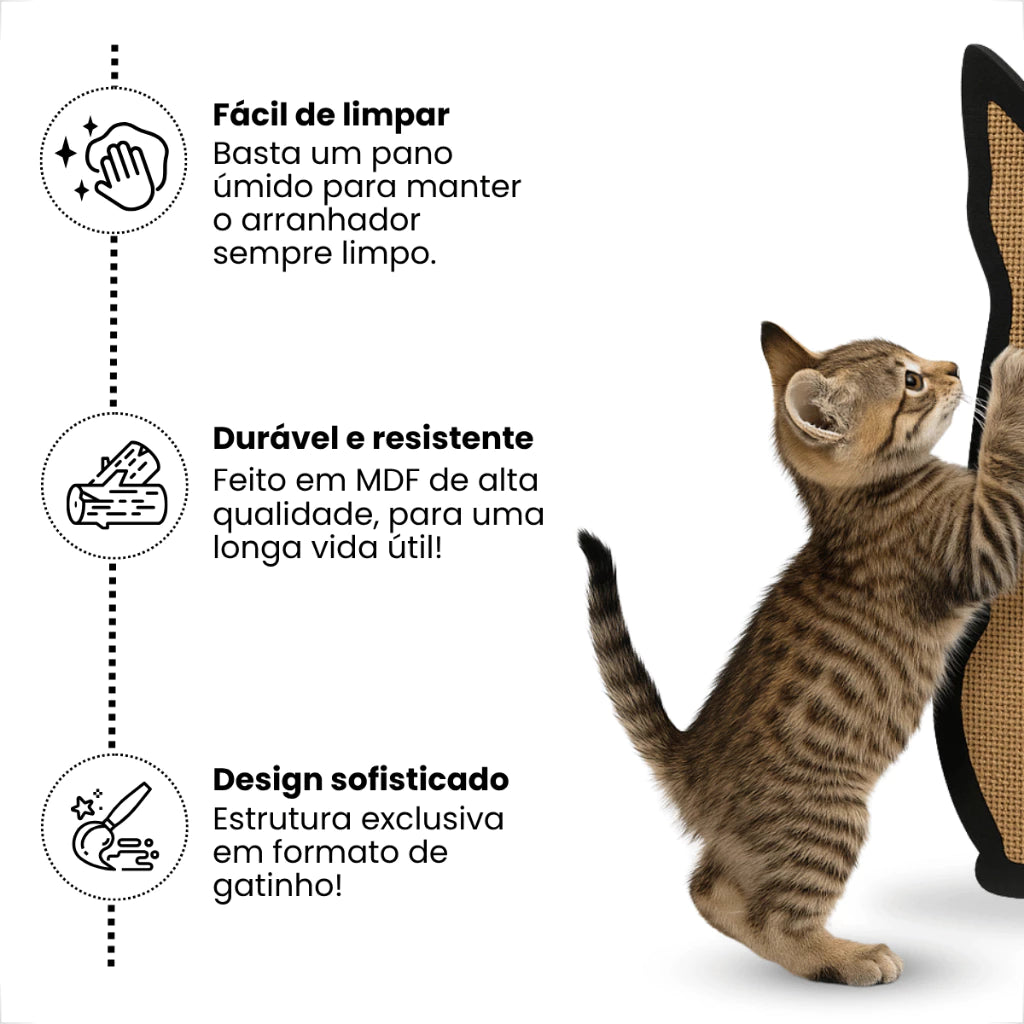 Fácil de limpar
Basta um pano úmido para manter o arranhador sempre limpo.

Durável e resistente
Feito em MDF de alta qualidade, para uma longa vida útil!

Design sofisticado
Estrutura exclusiva em formato de gatinho!